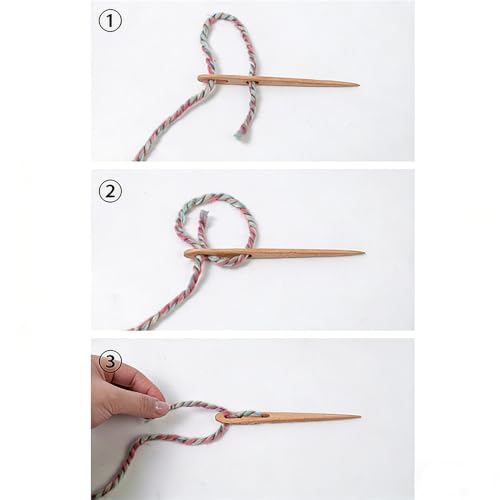 ①

②

③