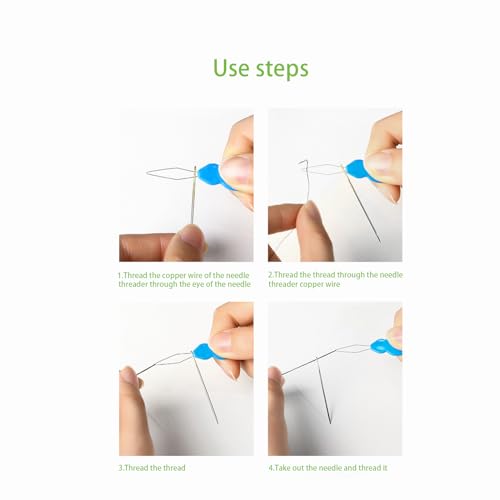 Use steps

1.Thread the copper wire of the needle threader through the eye of the needle

2.Thread the thread through the needle threader copper wire

3.Thread the thread

4.Take out the needle and thread it