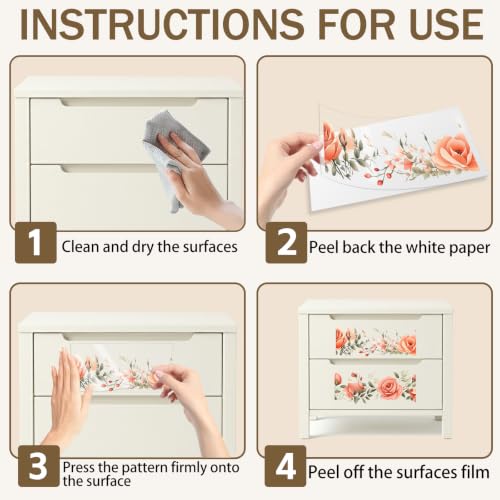 INSTRUCTIONS FOR USE

1 Clean and dry the surfaces

2 Peel back the white paper

3 Press the pattern firmly onto the surface

4 Peel off the surfaces film