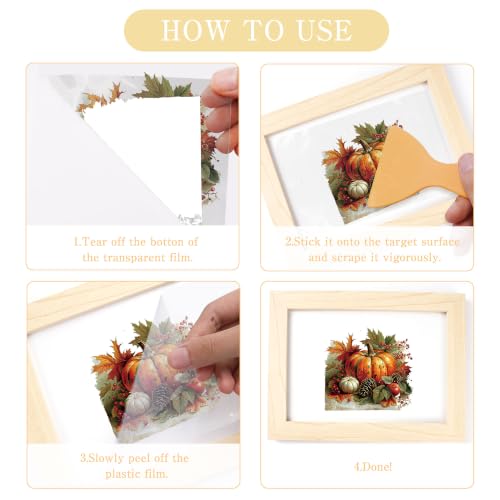 HOW TO USE

1.Tear off the botton of the transparent film.

2.Stick it onto the target surface and scrape it vigorously.

3.Slowly peel off the plastic film.

4.Done!