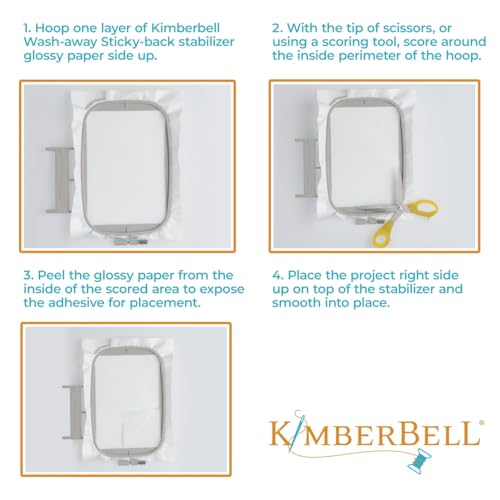 1. Hoop one layer of Kimberbell Wash-away Sticky-back stabilizer glossy paper side up.

2. With the tip of scissors, or using a scoring tool, score around the inside perimeter of the hoop.

3. Peel the glossy paper from the inside of the scored area to expose the adhesive for placement.

4. Place the project right side up on top of the stabilizer and smooth into place.

KIMBERBELL®