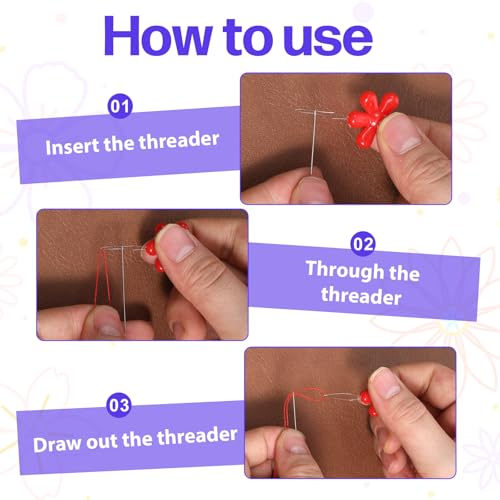 How to use

01
Insert the threader

02
Through the threader

03
Draw out the threader