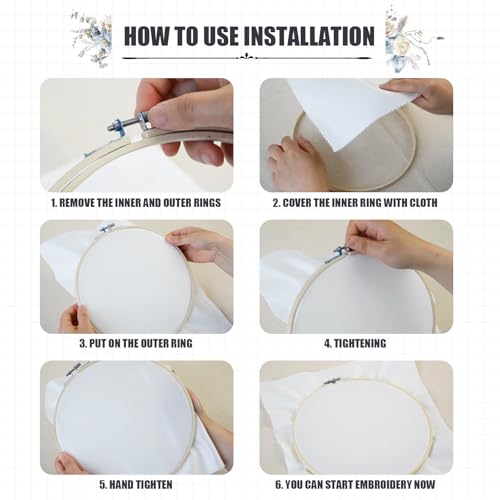 HOW TO USE INSTALLATION

1. REMOVE THE INNER AND OUTER RINGS

2. COVER THE INNER RING WITH CLOTH

3. PUT ON THE OUTER RING

4. TIGHTENING

5. HAND TIGHTEN

6. YOU CAN START EMBROIDERY NOW