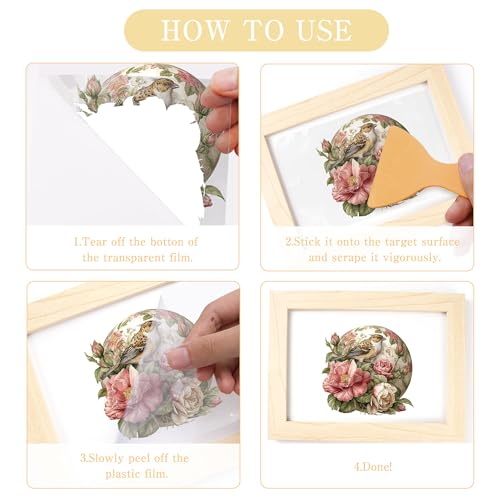 HOW TO USE

1.Tear off the botton of the transparent film.

2.Stick it onto the target surface and scrape it vigorously.

3.Slowly peel off the plastic film.

4.Done!