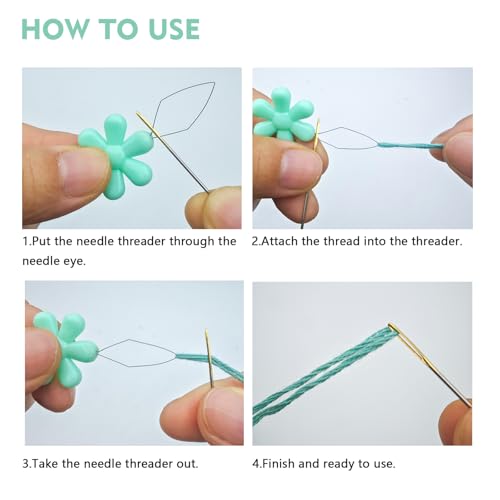 HOW TO USE

1.Put the needle threader through the needle eye.

2.Attach the thread into the threader.

3.Take the needle threader out.

4.Finish and ready to use.