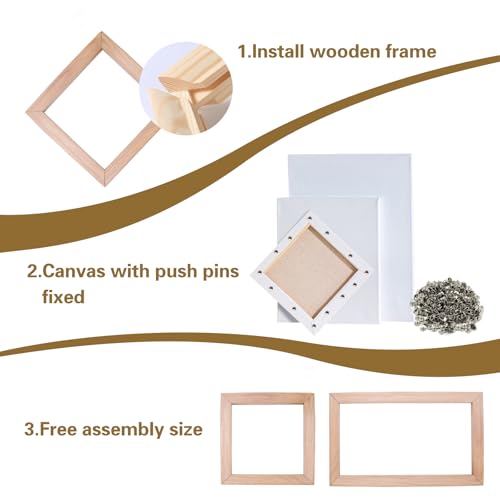 1.Install wooden frame

2.Canvas with push pins fixed

3.Free assembly size