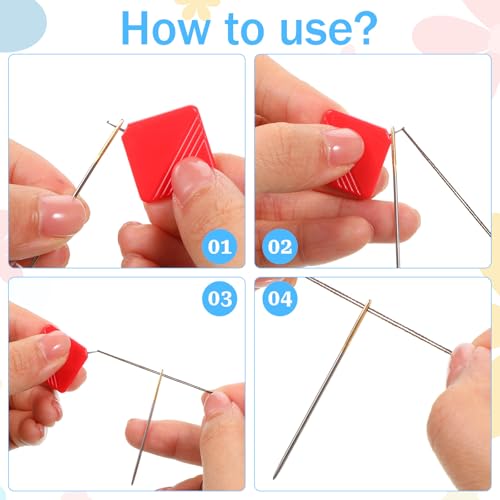 How to use?

01

02

03

04