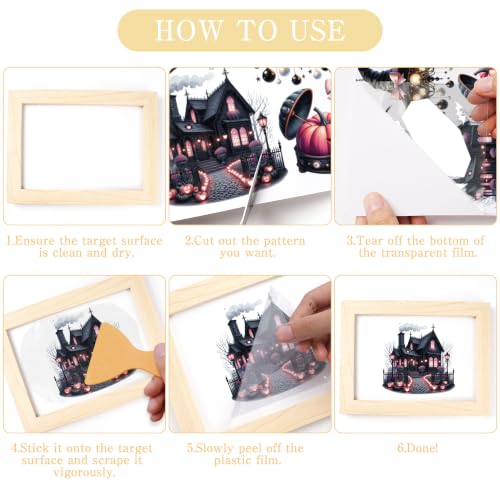 HOW TO USE

1.Ensure the target surface is clean and dry.

2.Cut out the pattern you want.

3.Tear off the bottom of the transparent film.

4.Stick it onto the target surface and scrape it vigorously.

5.Slowly peel off the plastic film.

6.Done!