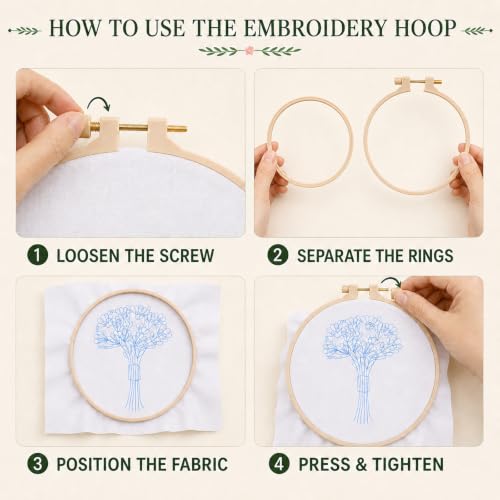 HOW TO USE THE EMBROIDERY HOOP

1 LOOSEN THE SCREW

2 SEPARATE THE RINGS

3 POSITION THE FABRIC

4 PRESS & TIGHTEN