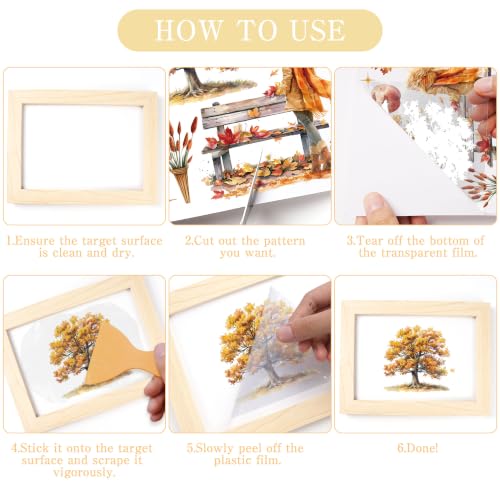 HOW TO USE

1.Ensure the target surface is clean and dry.

2.Cut out the pattern you want.

3.Tear off the bottom of the transparent film.

4.Stick it onto the target surface and scrape it vigorously.

5.Slowly peel off the plastic film.

6.Done!