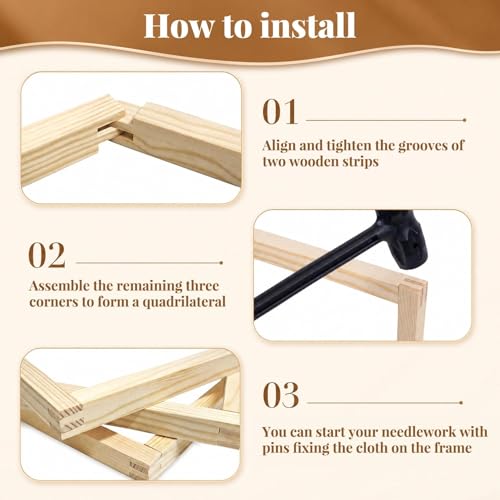 How to install

01

Align and tighten the grooves of two wooden strips

02

Assemble the remaining three corners to form a quadrilateral

03

You can start your needlework with pins fixing the cloth on the frame