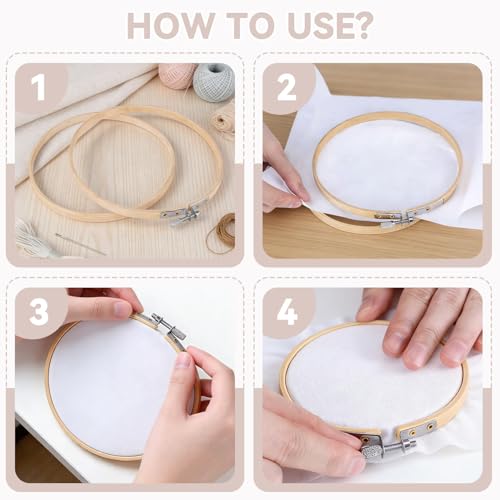 HOW TO USE?

1

2

3

4