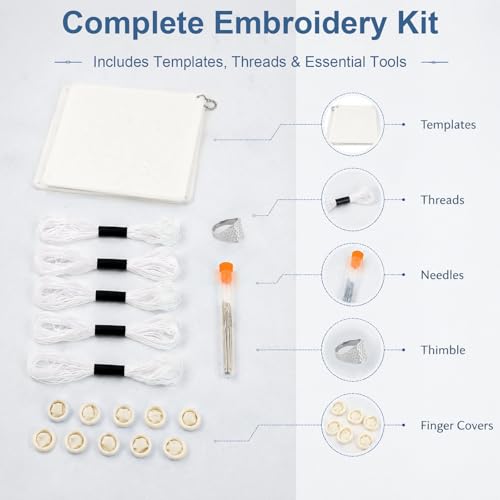 Complete Embroidery Kit

Includes Templates, Threads & Essential Tools

Templates

Threads

Needles

Thimble

Finger Covers