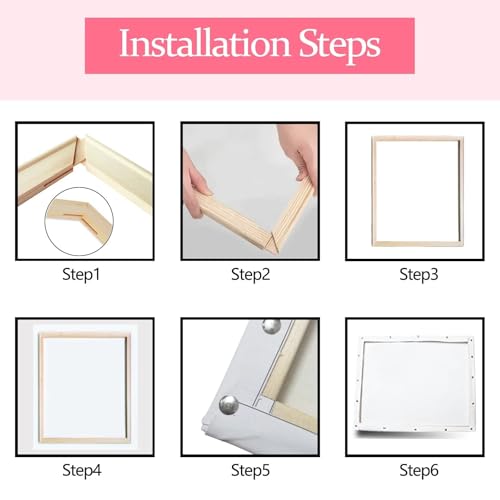 Installation Steps

Step1

Step2

Step3

Step4

Step5

Step6