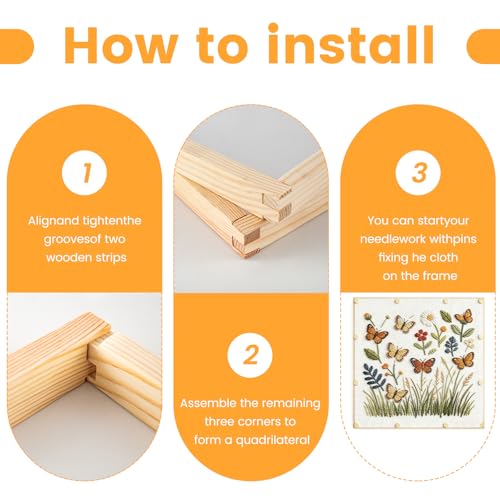 How to install

1

Alignand tightenthe groovesof two wooden strips

2

Assemble the remaining three corners to form a quadrilateral

3

You can startyour needlework withpins fixing he cloth on the frame