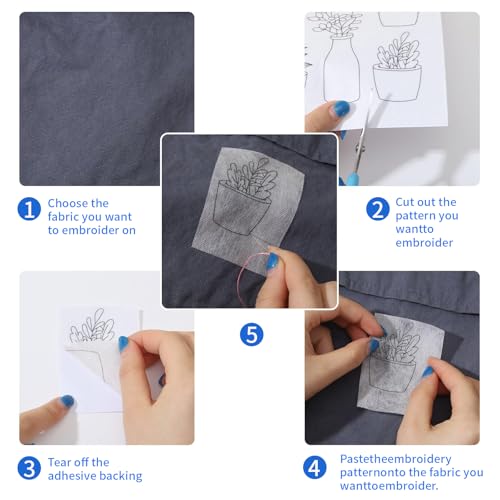 1 Choose the fabric you want to embroider on

2 Cut out the pattern you wantto embroider

5

3 Tear off the adhesive backing

4 Pastetheembroidery patternonto the fabric you wanttoembroider.