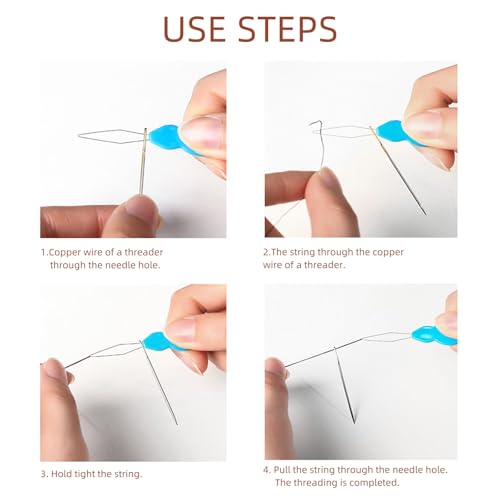 USE STEPS

1.Copper wire of a threader through the needle hole.

2.The string through the copper wire of a threader.

3. Hold tight the string.

4. Pull the string through the needle hole. The threading is completed.