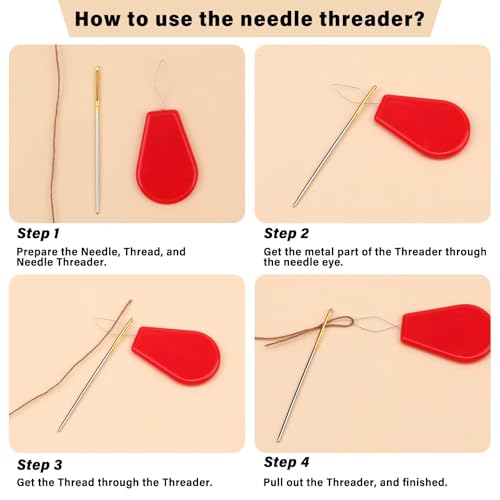 How to use the needle threader?

Step 1
Prepare the Needle, Thread, and Needle Threader.

Step 2
Get the metal part of the Threader through the needle eye.

Step 3
Get the Thread through the Threader.

Step 4
Pull out the Threader, and finished.