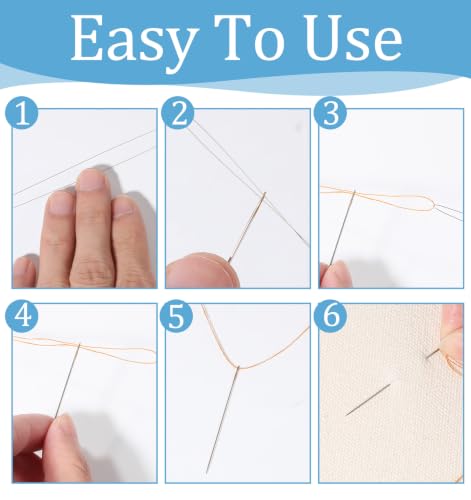 Easy To Use

1

2

3

4

5

6