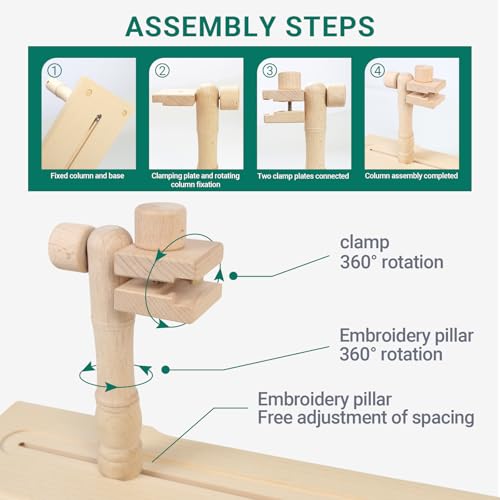 ASSEMBLY STEPS

①
Fixed column and base

②
Clamping plate and rotating column fixation

③
Two clamp plates connected

④
Column assembly completed

clamp
360° rotation

Embroidery pillar
360° rotation

Embroidery pillar
Free adjustment of spacing