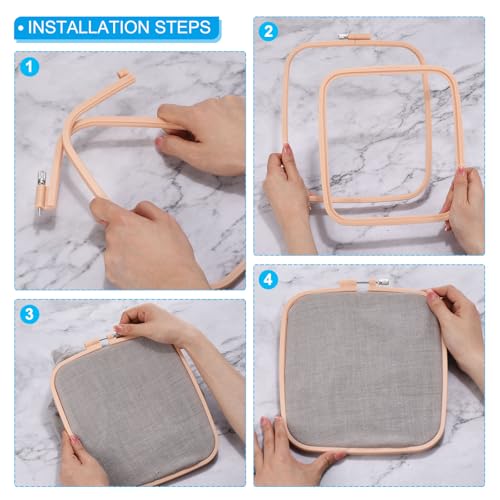 • INSTALLATION STEPS

1

2

3

4