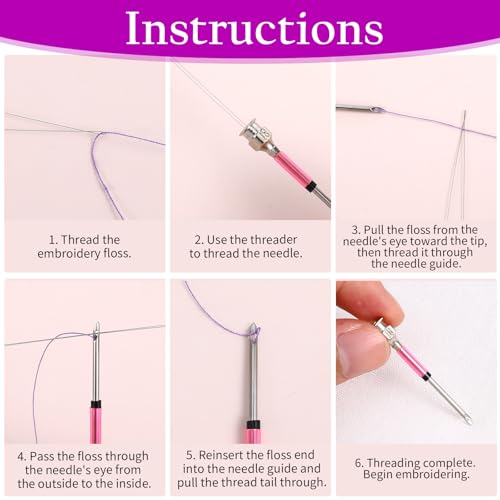 Instructions

1. Thread the embroidery floss.

2. Use the threader to thread the needle.

3. Pull the floss from the needle's eye toward the tip, then thread it through the needle guide.

4. Pass the floss through the needle's eye from the outside to the inside.

5. Reinsert the floss end into the needle guide and pull the thread tail through.

6. Threading complete. Begin embroidering.