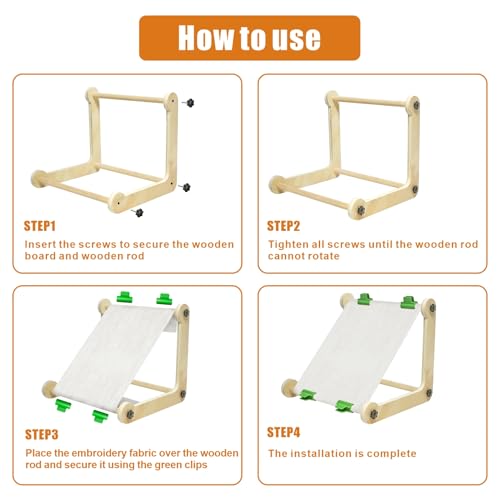 How to use

STEP1
Insert the screws to secure the wooden board and wooden rod

STEP2
Tighten all screws until the wooden rod cannot rotate

STEP3
Place the embroidery fabric over the wooden rod and secure it using the green clips

STEP4
The installation is complete