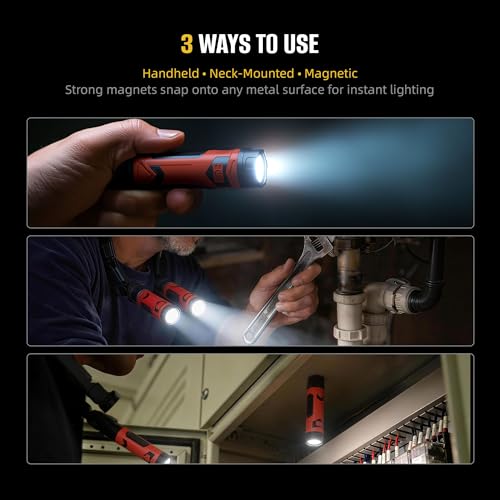 3 WAYS TO USE

Handheld • Neck-Mounted • Magnetic

Strong magnets snap onto any metal surface for instant lighting