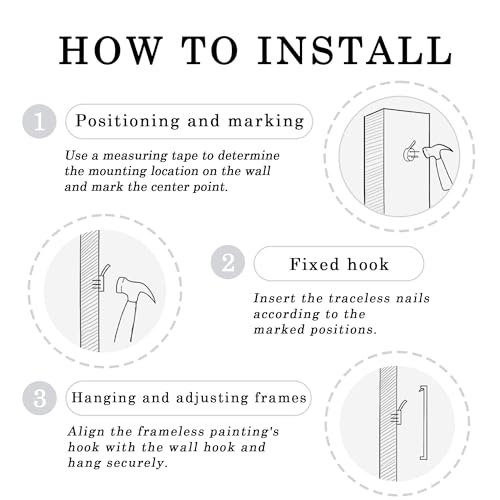 HOW TO INSTALL

1 Positioning and marking

Use a measuring tape to determine the mounting location on the wall and mark the center point.

2 Fixed hook

Insert the traceless nails according to the marked positions.

3 Hanging and adjusting frames

Align the frameless painting's hook with the wall hook and hang securely.