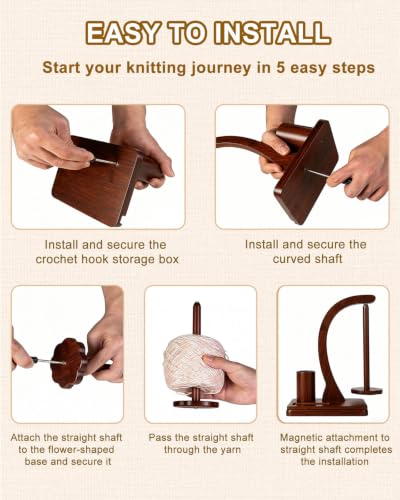 EASY TO INSTALL

Start your knitting journey in 5 easy steps

Install and secure the crochet hook storage box

Install and secure the curved shaft

Attach the straight shaft to the flower-shaped base and secure it

Pass the straight shaft through the yarn

Magnetic attachment to straight shaft completes the installation