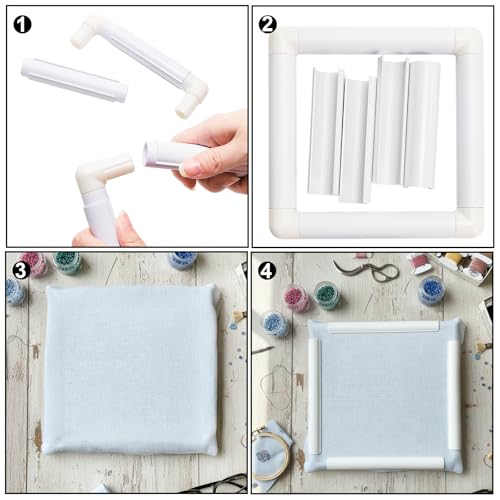 1
2
3
4