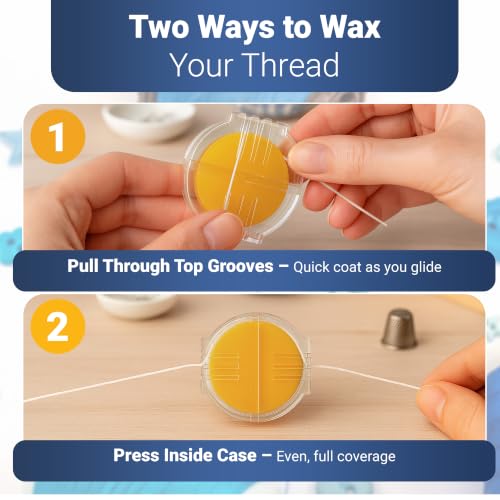 Two Ways to Wax
Your Thread

1

Pull Through Top Grooves – Quick coat as you glide

2

Press Inside Case – Even, full coverage