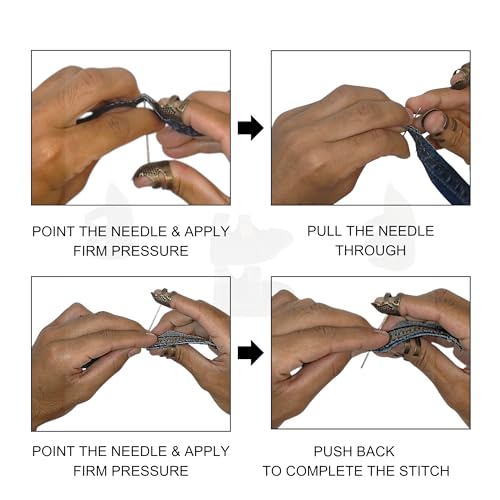 POINT THE NEEDLE & APPLY FIRM PRESSURE

PULL THE NEEDLE THROUGH

POINT THE NEEDLE & APPLY FIRM PRESSURE

PUSH BACK TO COMPLETE THE STITCH