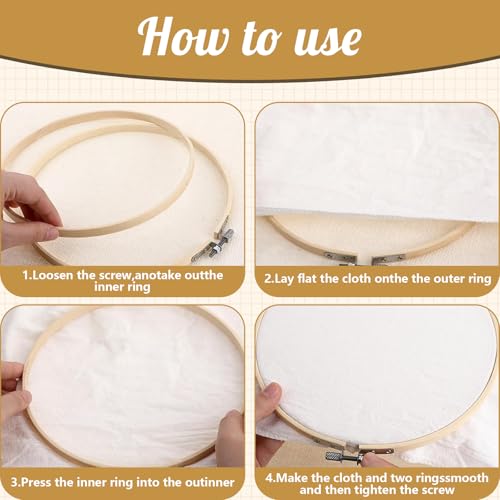 How to use

1.Loosen the screw,anotake outthe inner ring

2.Lay flat the cloth onthe the outer ring

3.Press the inner ring into the outinner

4.Make the cloth and two ringssmooth and then tighten the screw