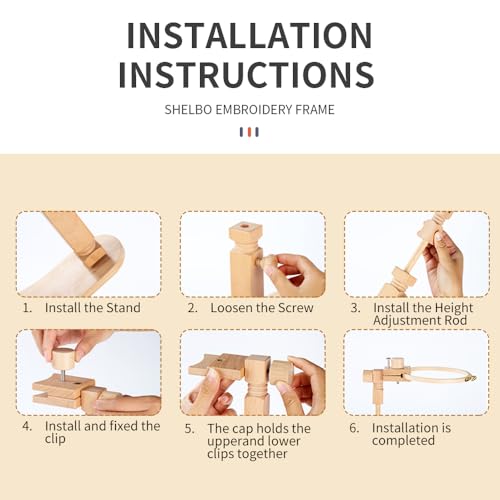 INSTALLATION INSTRUCTIONS

SHELBO EMBROIDERY FRAME

1. Install the Stand

2. Loosen the Screw

3. Install the Height Adjustment Rod

4. Install and fixed the clip

5. The cap holds the upperand lower clips together

6. Installation is completed