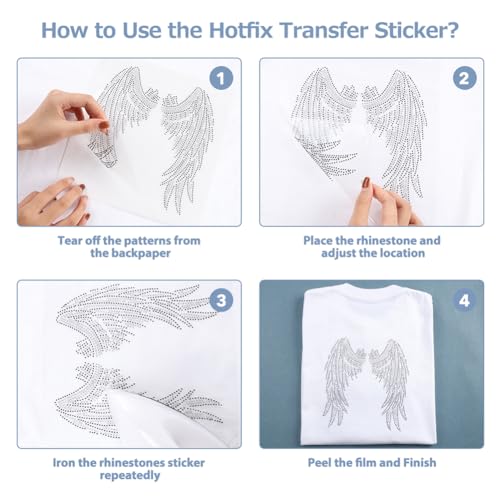 How to Use the Hotfix Transfer Sticker?

1

Tear off the patterns from the backpaper

2

Place the rhinestone and adjust the location

3

Iron the rhinestones sticker repeatedly

4

Peel the film and Finish