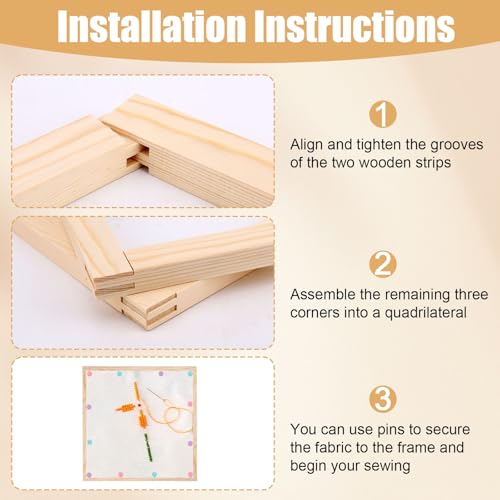 Installation Instructions

1

Align and tighten the grooves of the two wooden strips

2

Assemble the remaining three corners into a quadrilateral

3

You can use pins to secure the fabric to the frame and begin your sewing