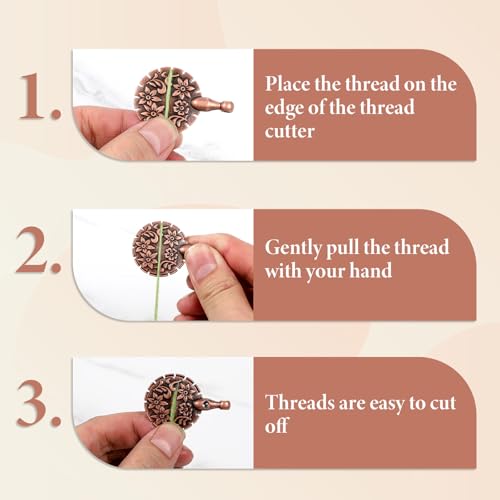 1.

Place the thread on the edge of the thread cutter

2.

Gently pull the thread with your hand

3.

Threads are easy to cut off