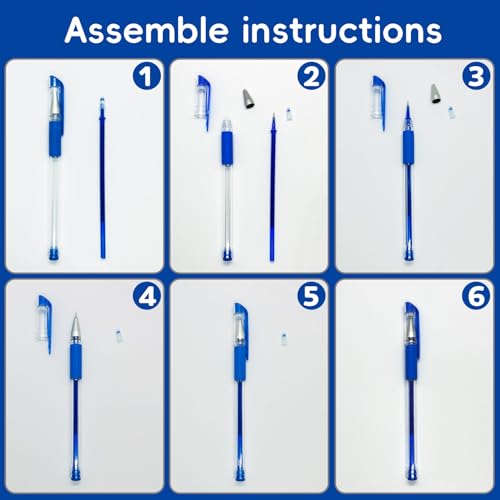 Assemble instructions

1

2

3

4

5

6