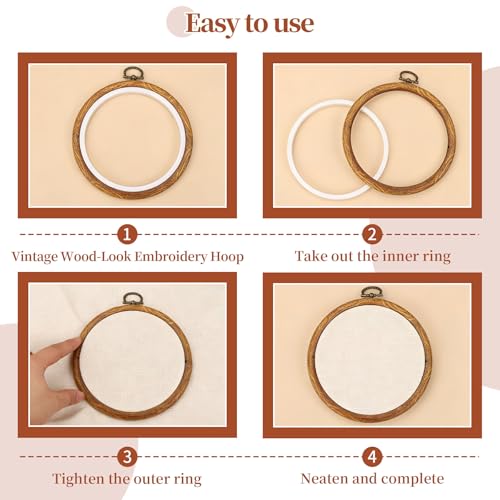 Easy to use

1

Vintage Wood-Look Embroidery Hoop

2

Take out the inner ring

3

Tighten the outer ring

4

Neaten and complete