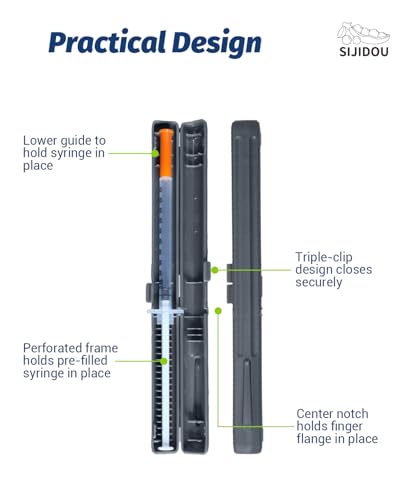 Practical Design

SIJIDOU

Lower guide to hold syringe in place

Triple-clip design closes securely

Perforated frame holds pre-filled syringe in place

Center notch holds finger flange in place