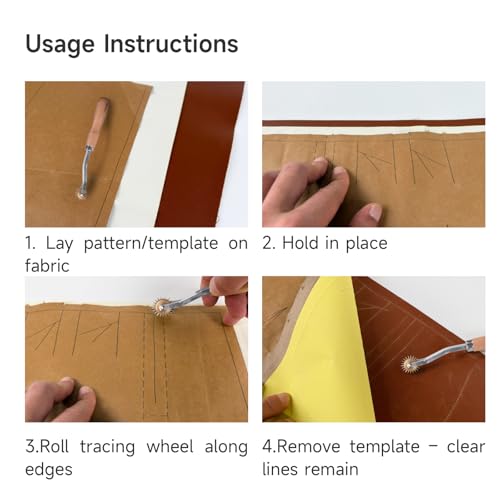 Usage Instructions

1. Lay pattern/template on fabric

2. Hold in place

3.Roll tracing wheel along edges

4.Remove template – clear lines remain