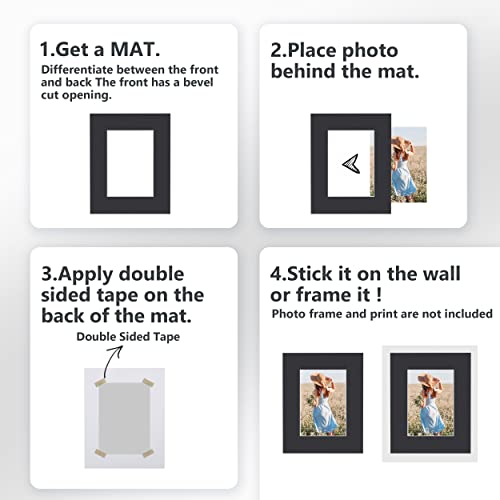 1.Get a MAT.
Differentiate between the front and back The front has a bevel cut opening.

2.Place photo behind the mat.

3.Apply double sided tape on the back of the mat.
Double Sided Tape

4.Stick it on the wall or frame it !
Photo frame and print are not included