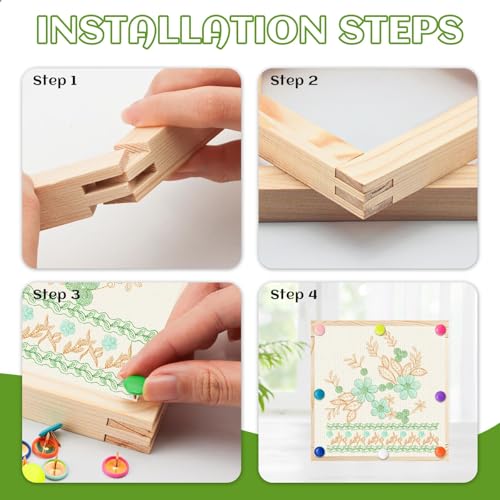 INSTALLATION STEPS

Step 1

Step 2

Step 3

Step 4