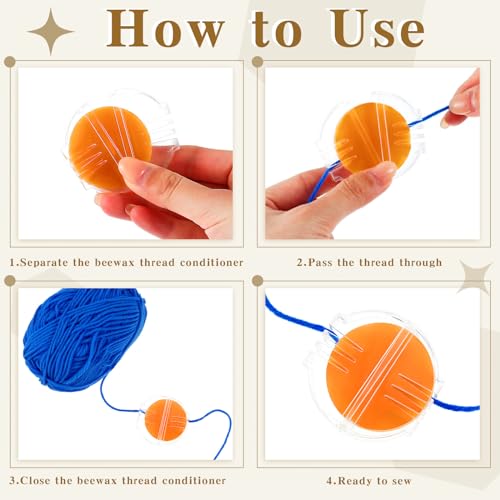 How to Use

1.Separate the beewax thread conditioner

2.Pass the thread through

3.Close the beewax thread conditioner

4.Ready to sew