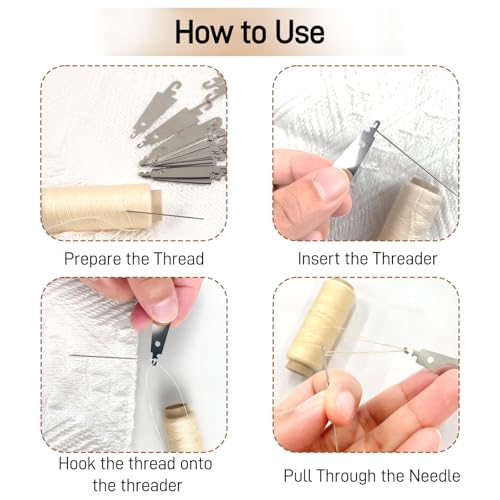 How to Use

Prepare the Thread

Insert the Threader

Hook the thread onto the threader

Pull Through the Needle