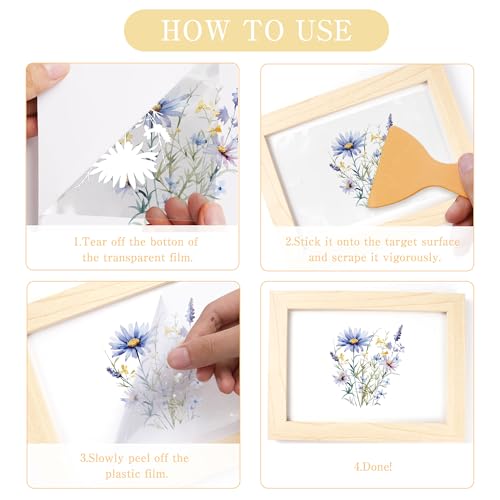 HOW TO USE

1.Tear off the botton of the transparent film.

2.Stick it onto the target surface and scrape it vigorously.

3.Slowly peel off the plastic film.

4.Done!