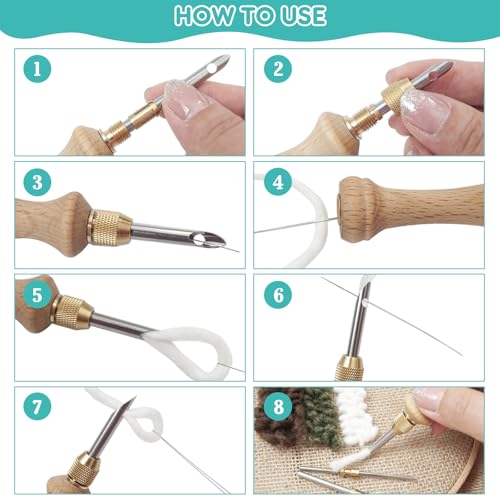 HOW TO USE

1

2

3

4

5

6

7

8