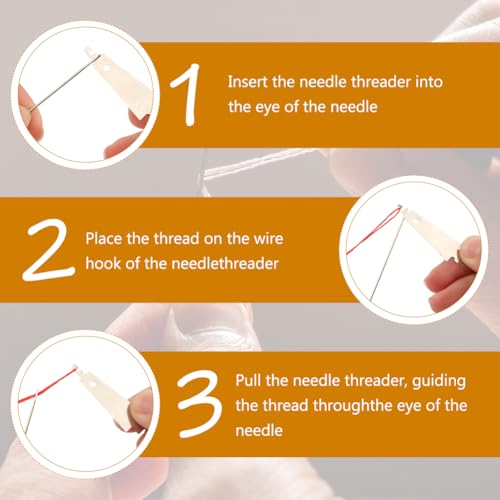 1 Insert the needle threader into the eye of the needle

2 Place the thread on the wire hook of the needlethreader

3 Pull the needle threader, guiding the thread throughthe eye of the needle