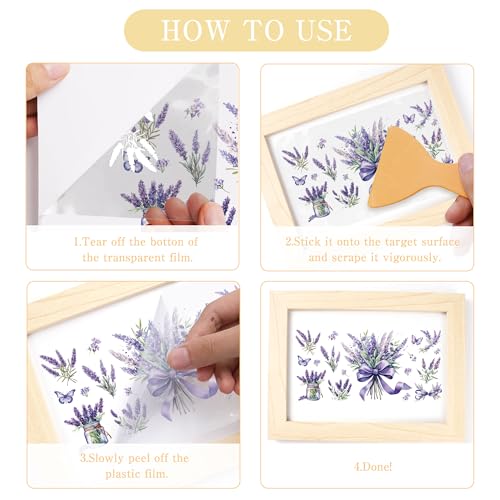 HOW TO USE

1.Tear off the botton of the transparent film.

2.Stick it onto the target surface and scrape it vigorously.

3.Slowly peel off the plastic film.

4.Done!